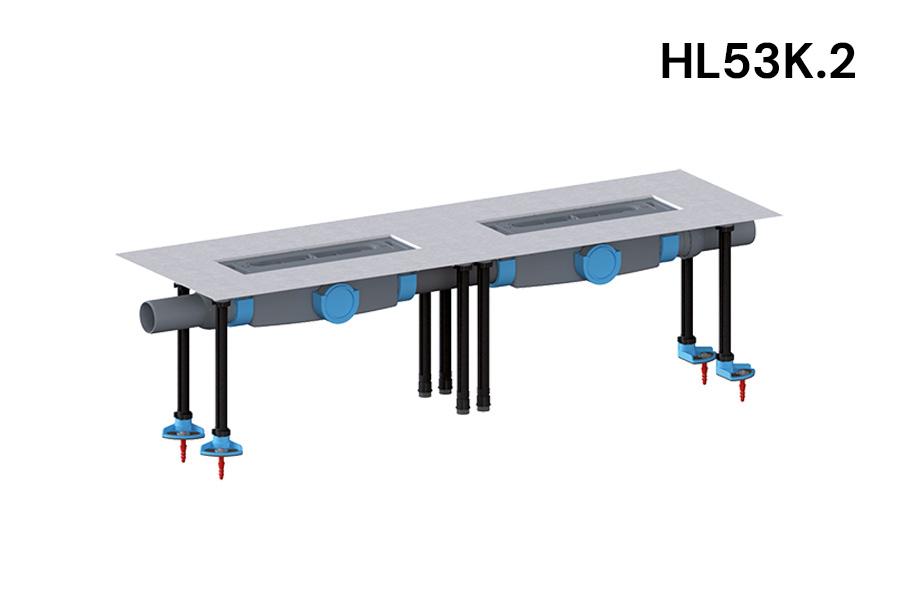 HL53K.2